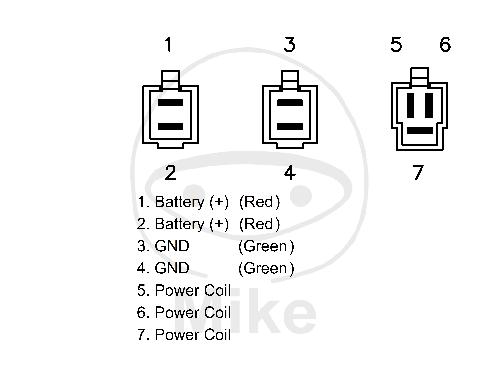 1 3 5 6

2 4 7

1. Battery (+) (Red)
2. Battery (+) (Red)
3. GND (Green)
4. GND (Green)
5. Power Coil
6. Power Coil
7. Power Coil

Mike