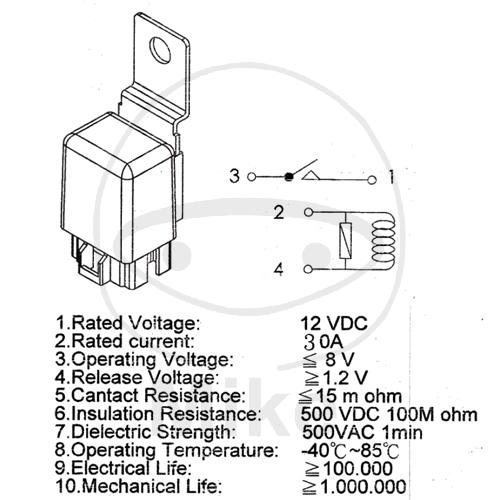 3 1

2

4

1.Rated Voltage: 12 VDC
2.Rated current: 30A
3.Operating Voltage: $\leqq$ 8 V
4.Release Voltage: $\geqq$1.2 V
5.Cantact Resistance: $\leqq$15 m ohm
6.Insulation Resistance: 500 VDC 100M ohm
7.Dielectric Strength: 500VAC 1min
8.Operating Temperature: -40℃~85℃
9.Electrical Life: $\geqq$100.000
10.Mechanical Life: $\geqq$1.000.000