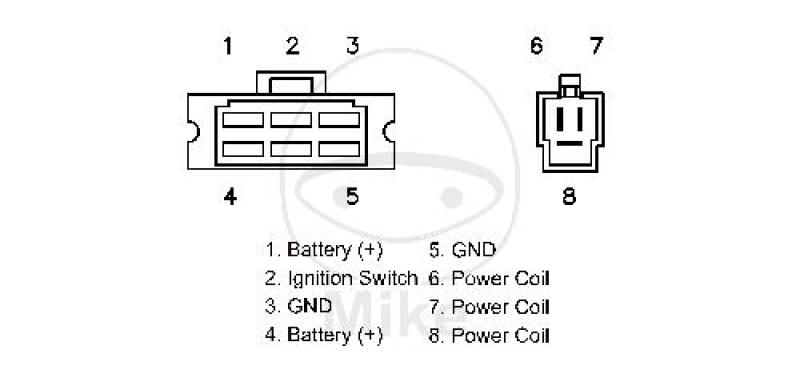 1 2 3

6 7

4 5

8

1. Battery (+)
2. Ignition Switch
3. GND
4. Battery (+)

5. GND
6. Power Coil
7. Power Coil
8. Power Coil

Mike