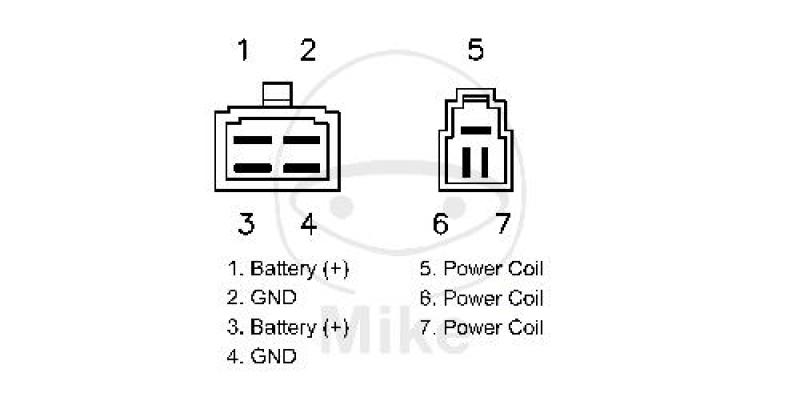 1 2

3 4

5

6 7

1. Battery (+)
2. GND
3. Battery (+)
4. GND

5. Power Coil
6. Power Coil
7. Power Coil

Mike