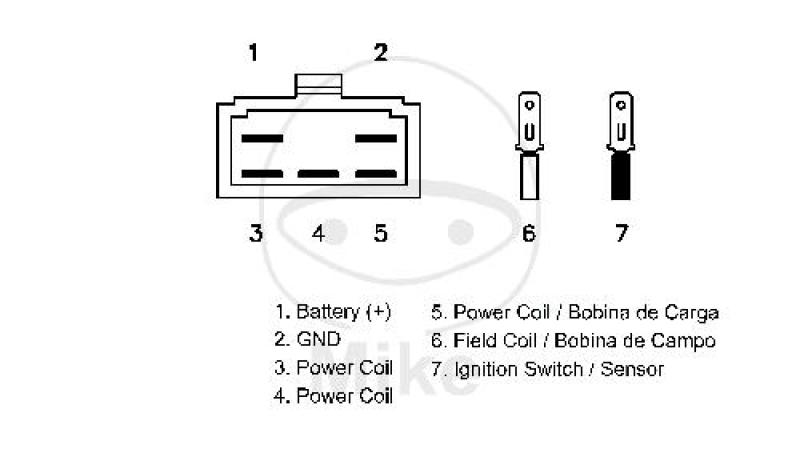 1 2

3 4 5 6 7

1. Battery (+)
2. GND
3. Power Coil
4. Power Coil

5. Power Coil / Bobina de Carga
6. Field Coil / Bobina de Campo
7. Ignition Switch / Sensor

Mike