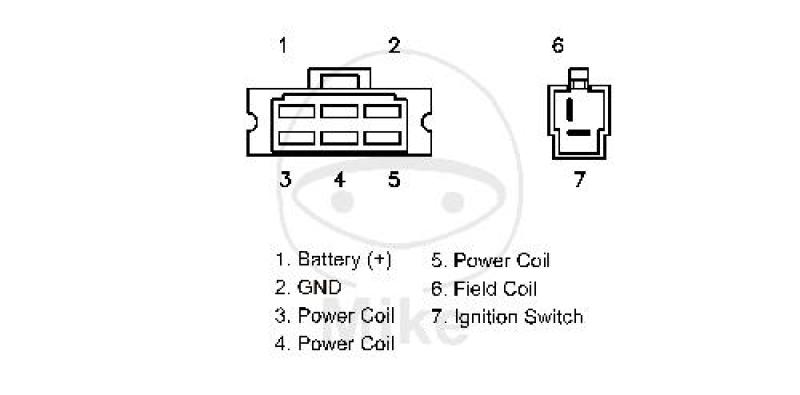 1 2 6

3 4 5 7

1. Battery (+)
2. GND
3. Power Coil
4. Power Coil

5. Power Coil
6. Field Coil
7. Ignition Switch

Mike